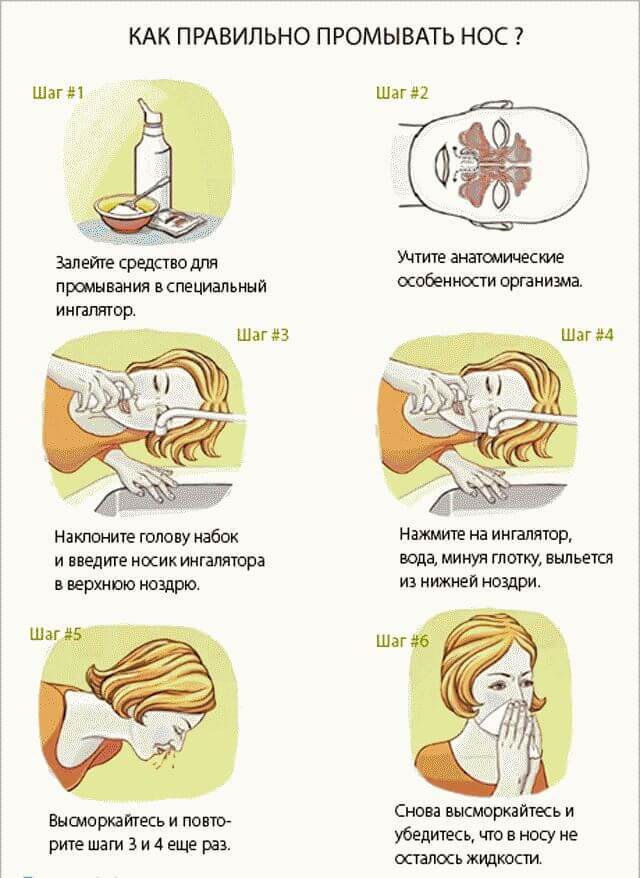 КАК ПРАВИЛЬНО ПРОМЫВАТЬ НОС ?

Шаг #1

Залейте средство для промывания в специальный ингалятор.

Шаг #2

Учтите анатомические особенности организма.

Шаг #3

Наклоните голову набок и введите носик ингалятора в верхнюю ноздрю.

Шаг #4

Нажмите на ингалятор, вода, минуя глотку, выльется из нижней ноздри.

Шаг #5

Высморкайтесь и повторите шаги 3 и 4 еще раз.

Шаг #6

Снова высморкайтесь и убедитесь, что в носу не осталось жидкости.